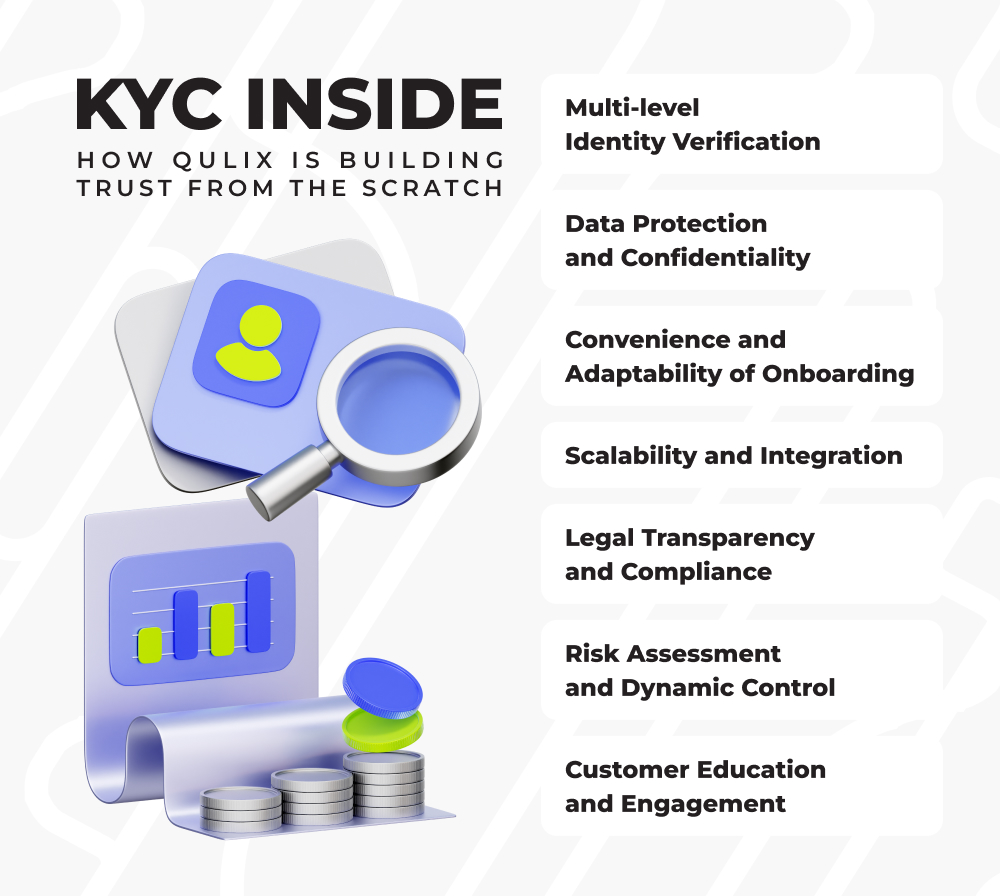 KYC INSIDE
HOW QULIX IS BUILDING TRUST FROM THE SCRATCH

Multi-level Identity Verification

Data Protection and Confidentiality

Convenience and Adaptability of Onboarding

Scalability and Integration

Legal Transparency and Compliance

Risk Assessment and Dynamic Control

Customer Education and Engagement