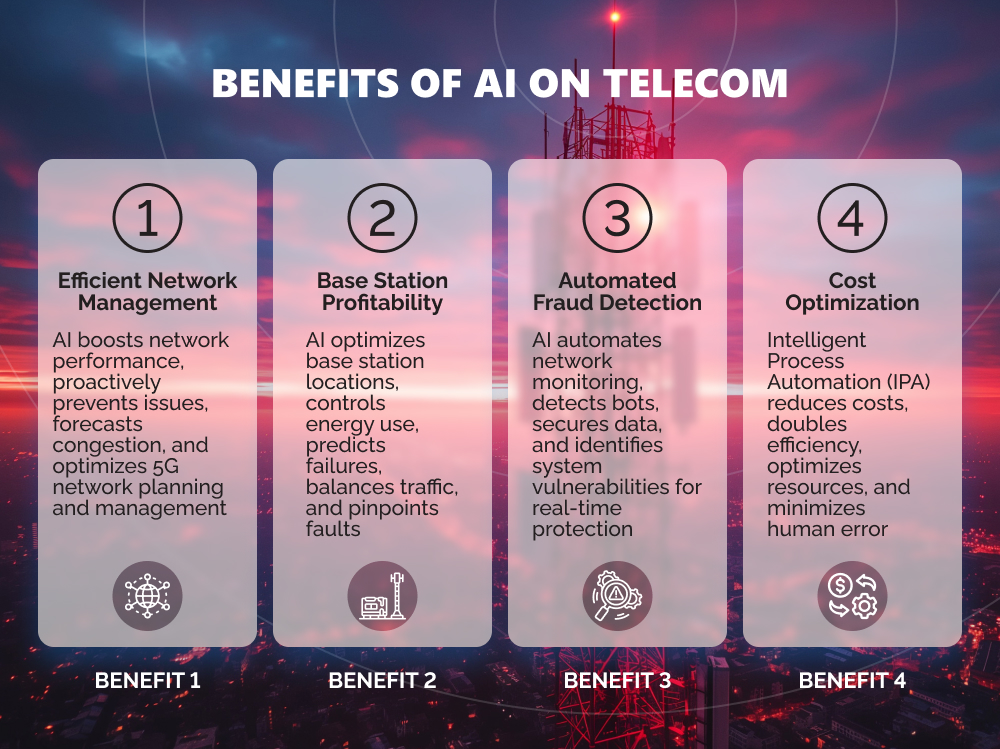 BENEFITS OF AI ON TELECOM

1

Efficient Network Management

AI boosts network performance, proactively prevents issues, forecasts congestion, and optimizes 5G network planning and management

BENEFIT 1

2

Base Station Profitability

AI optimizes base station locations, controls energy use, predicts failures, balances traffic, and pinpoints faults

BENEFIT 2

3

Automated Fraud Detection

AI automates network monitoring, detects bots, secures data, and identifies system vulnerabilities for real-time protection

BENEFIT 3

4

Cost Optimization

Intelligent Process Automation (IPA) reduces costs, doubles efficiency, optimizes resources, and minimizes human error

BENEFIT 4