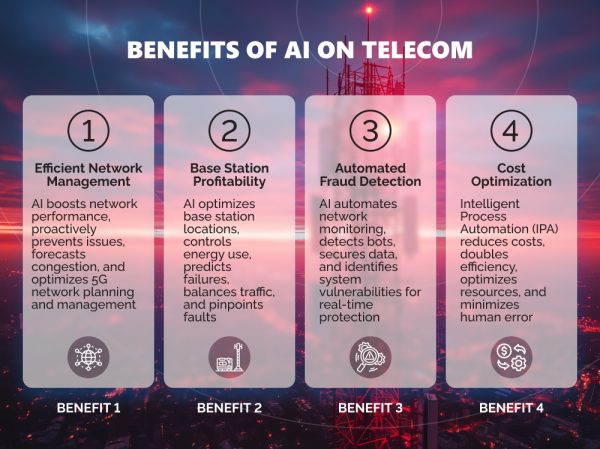 BENEFITS OF AI ON TELECOM

1

Efficient Network Management

AI boosts network performance, proactively prevents issues, forecasts congestion, and optimizes 5G network planning and management

BENEFIT 1

2

Base Station Profitability

AI optimizes base station locations, controls energy use, predicts failures, balances traffic, and pinpoints faults

BENEFIT 2

3

Automated Fraud Detection

AI automates network monitoring, detects bots, secures data, and identifies system vulnerabilities for real-time protection

BENEFIT 3

4

Cost Optimization

Intelligent Process Automation (IPA) reduces costs, doubles efficiency, optimizes resources, and minimizes human error

BENEFIT 4