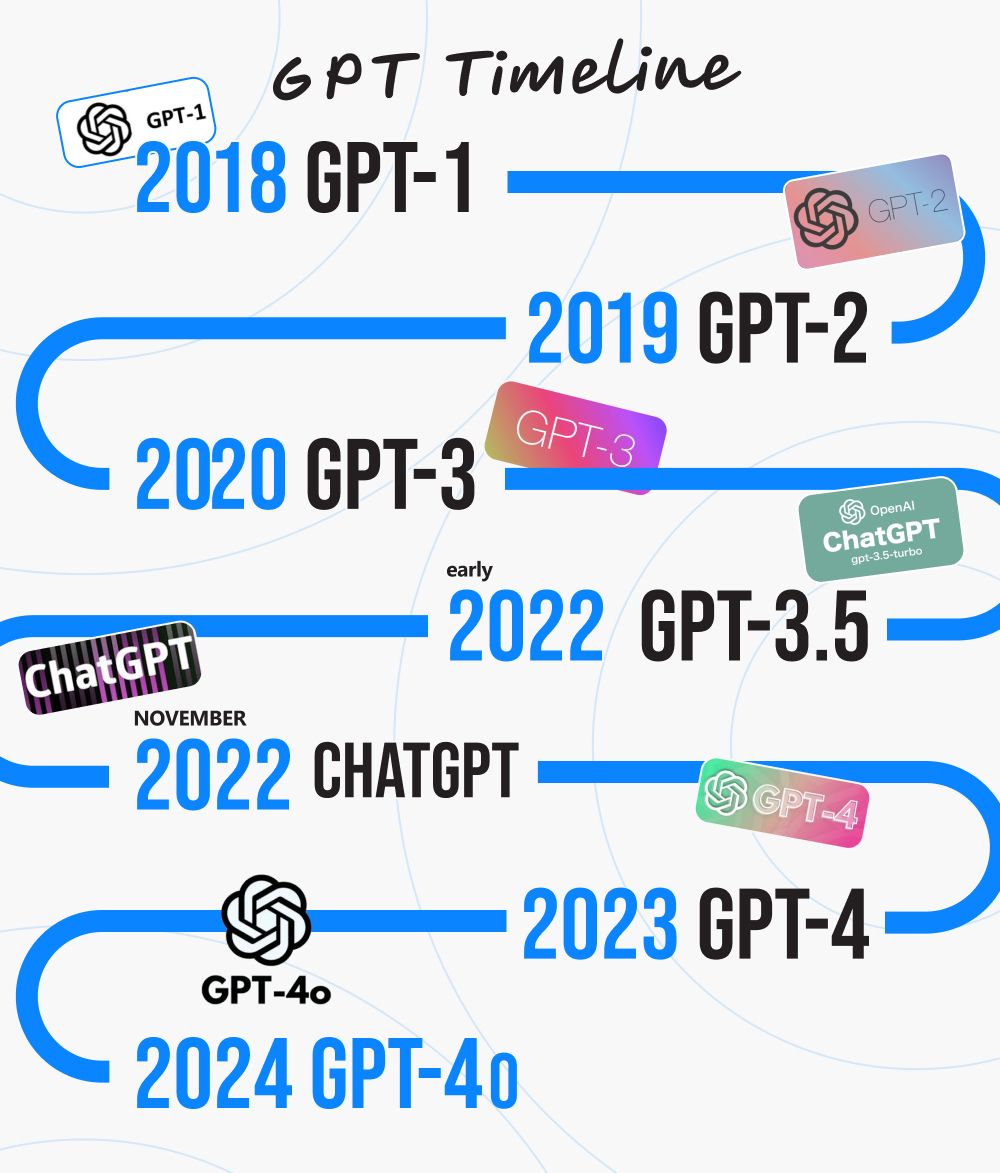 GPT Timeline

GPT-1

2018 GPT-1

GPT-2

2019 GPT-2

GPT-3

2020 GPT-3

OpenAI
ChatGPT
gpt-3.5-turbo

early
2022 GPT-3.5

ChatGPT

NOVEMBER
2022 CHATGPT

GPT-4

2023 GPT-4

GPT-4o

2024 GPT-4o