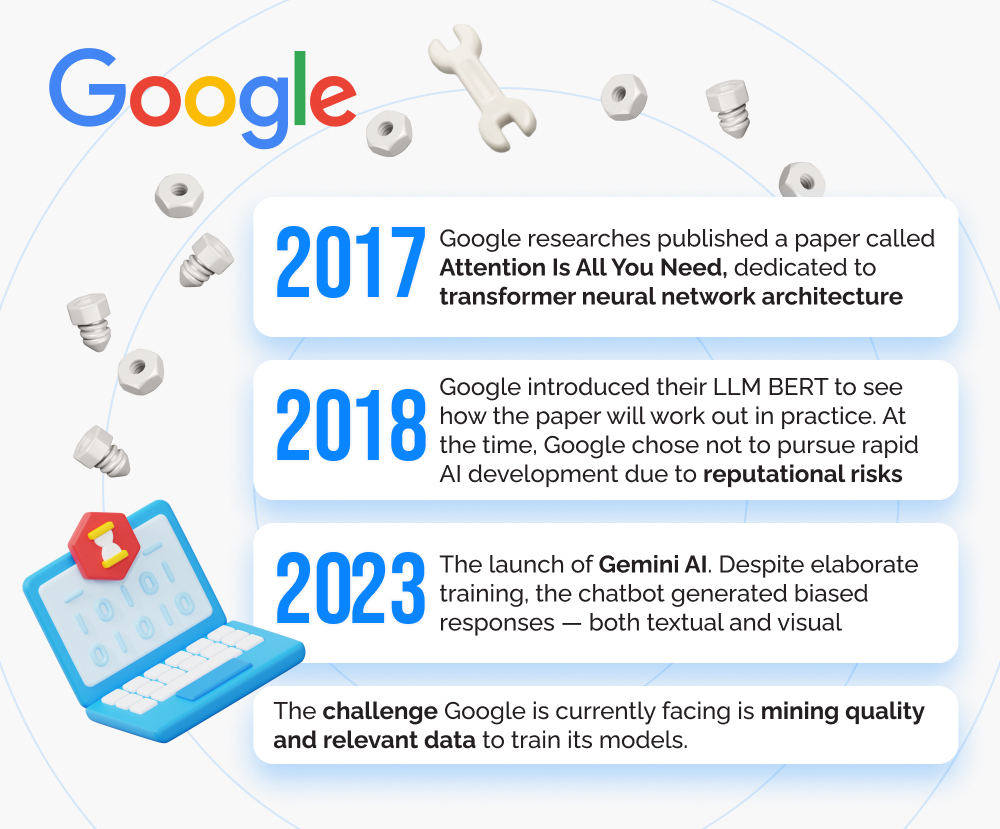 Google

2017 Google researches published a paper called Attention Is All You Need, dedicated to transformer neural network architecture

2018 Google introduced their LLM BERT to see how the paper will work out in practice. At the time, Google chose not to pursue rapid AI development due to reputational risks

2023 The launch of Gemini AI. Despite elaborate training, the chatbot generated biased responses — both textual and visual

The challenge Google is currently facing is mining quality and relevant data to train its models.