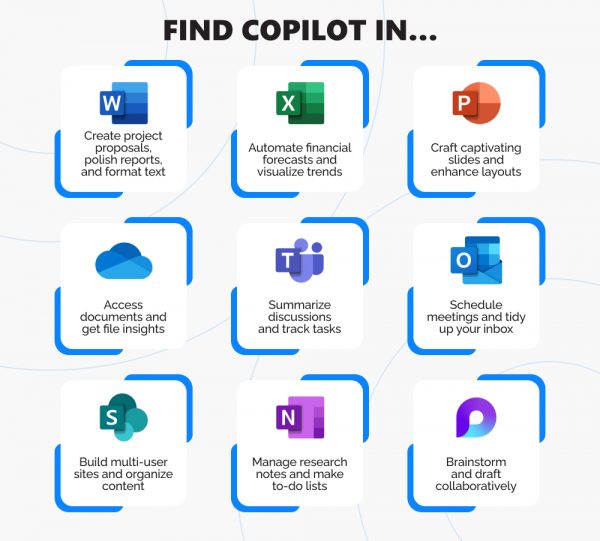 FIND COPILOT IN...

W

Create project proposals, polish reports, and format text

X

Automate financial forecasts and visualize trends

P

Craft captivating slides and enhance layouts

Access documents and get file insights

T

Summarize discussions and track tasks

O

Schedule meetings and tidy up your inbox

S

Build multi-user sites and organize content

N

Manage research notes and make to-do lists

Brainstorm and draft collaboratively