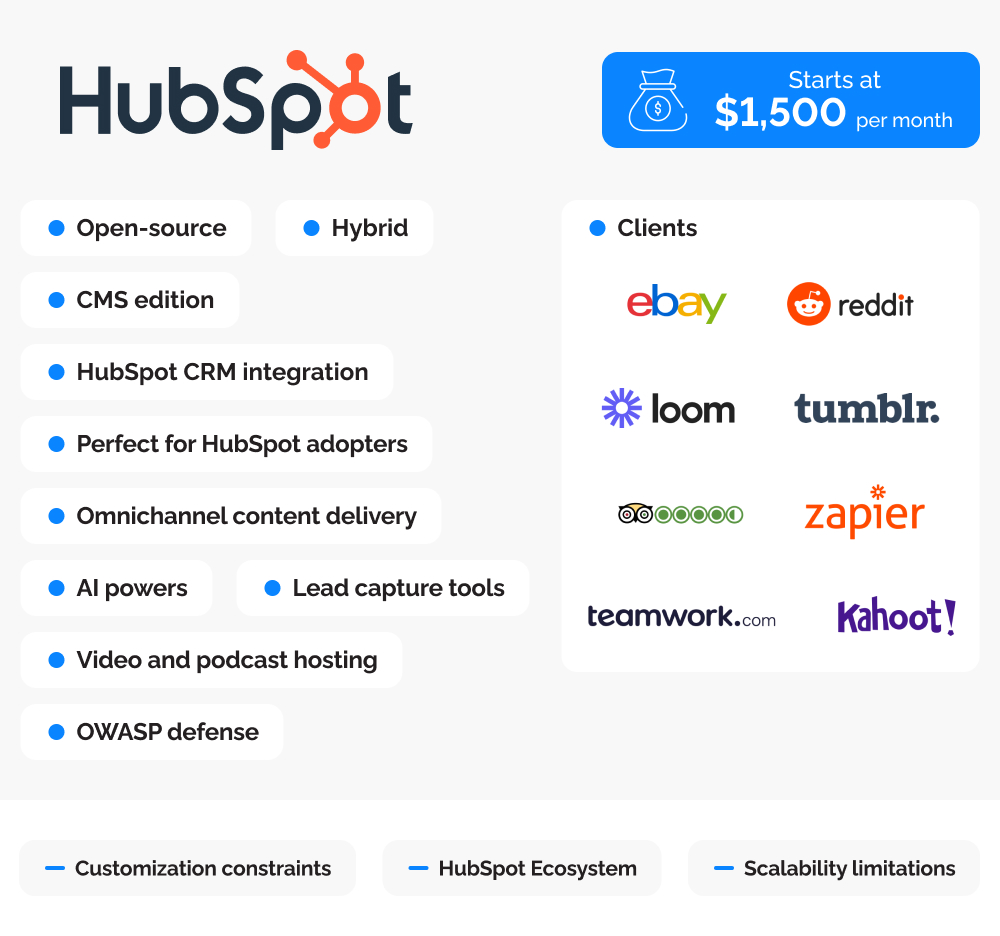 HubSpot

Starts at $1,500 per month

Open-source

Hybrid

CMS edition

HubSpot CRM integration

Perfect for HubSpot adopters

Omnichannel content delivery

AI powers

Lead capture tools

Video and podcast hosting

OWASP defense

Clients

ebay

reddit

loom

tumblr.

zapier

teamwork.com

Kahoot!

Customization constraints

HubSpot Ecosystem

Scalability limitations