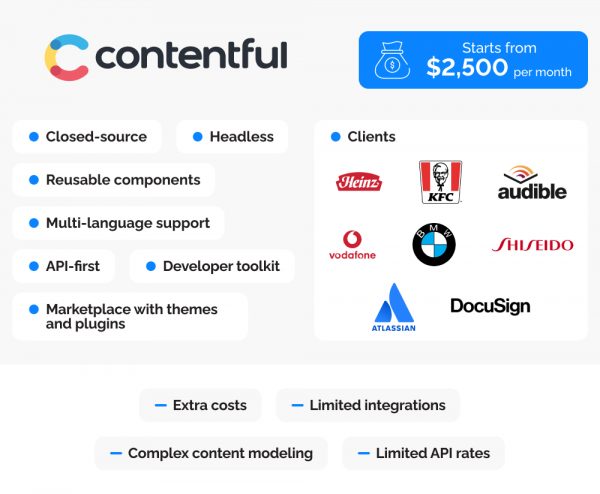 contentful

Starts from
$2,500 per month

Closed-source

Headless

Reusable components

Multi-language support

API-first

Developer toolkit

Marketplace with themes and plugins

Clients

Heinz

KFC

audible

vodafone

BMW

SHISEIDO

ATLASSIAN

DocuSign

— Extra costs

— Limited integrations

— Complex content modeling

— Limited API rates