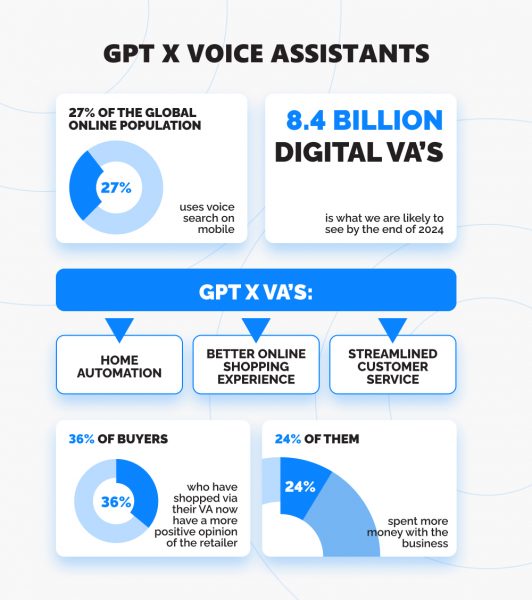 GPT X VOICE ASSISTANTS

27% OF THE GLOBAL ONLINE POPULATION

27%

uses voice search on mobile

8.4 BILLION DIGITAL VA'S

is what we are likely to see by the end of 2024

GPT X VA'S:

HOME AUTOMATION

BETTER ONLINE SHOPPING EXPERIENCE

STREAMLINED CUSTOMER SERVICE

36% OF BUYERS

36%

who have shopped via their VA now have a more positive opinion of the retailer

24% OF THEM

24%

spent more money with the business