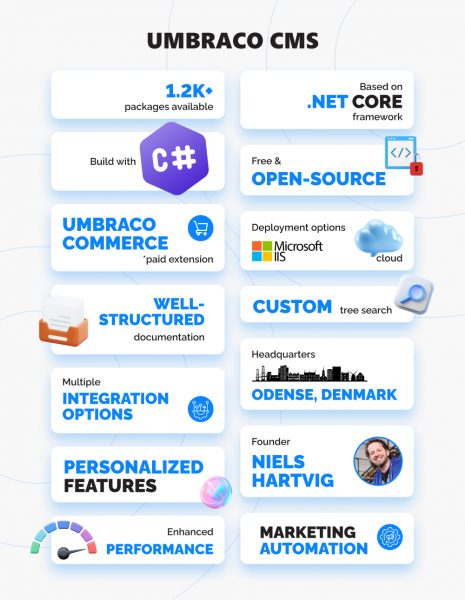 UMBRACO CMS

1.2K+
packages available

Build with C#

UMBRACO COMMERCE
*paid extension

WELL-STRUCTURED
documentation

Multiple
INTEGRATION OPTIONS

PERSONALIZED FEATURES

Enhanced
PERFORMANCE

Based on
.NET CORE
framework

Free &
OPEN-SOURCE

Deployment options
Microsoft IIS
cloud

CUSTOM tree search

Headquarters
ODENSE, DENMARK

Founder
NIELS HARTVIG

MARKETING AUTOMATION