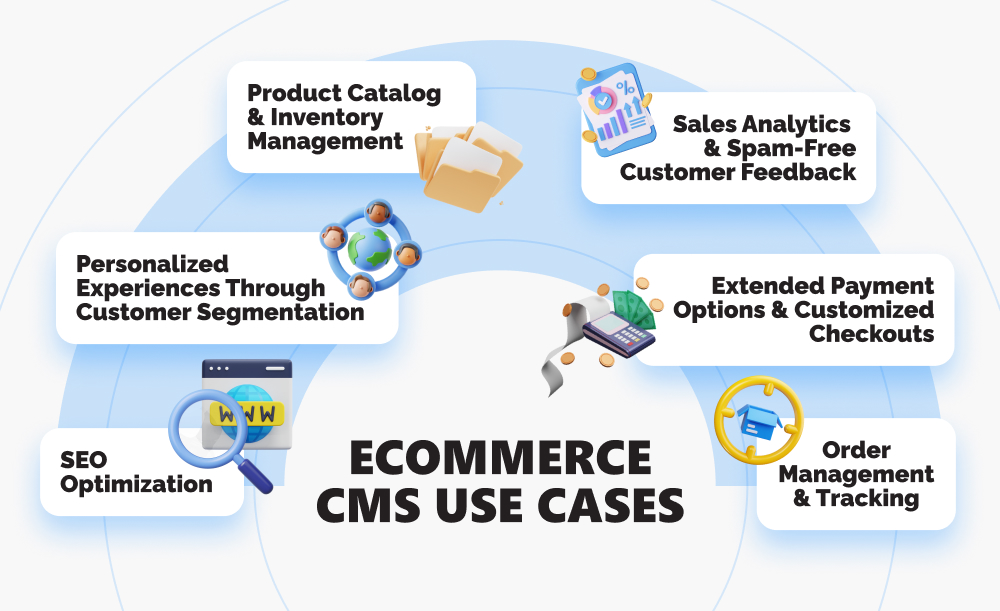 Product Catalog & Inventory Management

Sales Analytics & Spam-Free Customer Feedback

Personalized Experiences Through Customer Segmentation

Extended Payment Options & Customized Checkouts

WWW

SEO Optimization

ECOMMERCE CMS USE CASES

Order Management & Tracking