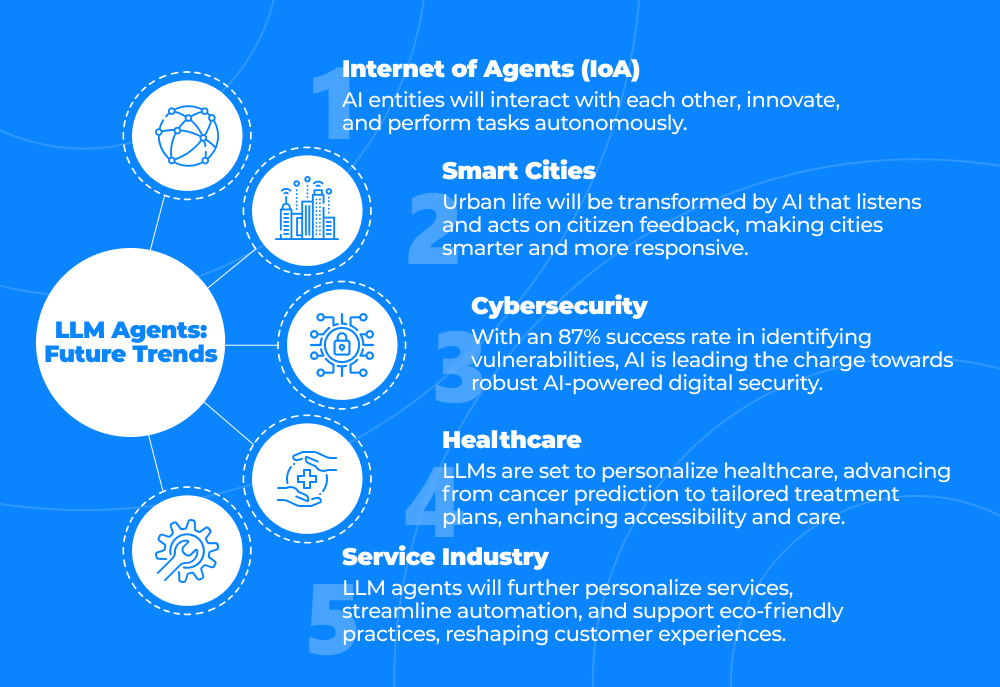 LLM Agents: Future Trends

1
Internet of Agents (IoA)
AI entities will interact with each other, innovate, and perform tasks autonomously.

2
Smart Cities
Urban life will be transformed by AI that listens and acts on citizen feedback, making cities smarter and more responsive.

3
Cybersecurity
With an 87% success rate in identifying vulnerabilities, AI is leading the charge towards robust AI-powered digital security.

4
Healthcare
LLMs are set to personalize healthcare, advancing from cancer prediction to tailored treatment plans, enhancing accessibility and care.

5
Service Industry
LLM agents will further personalize services, streamline automation, and support eco-friendly practices, reshaping customer experiences.