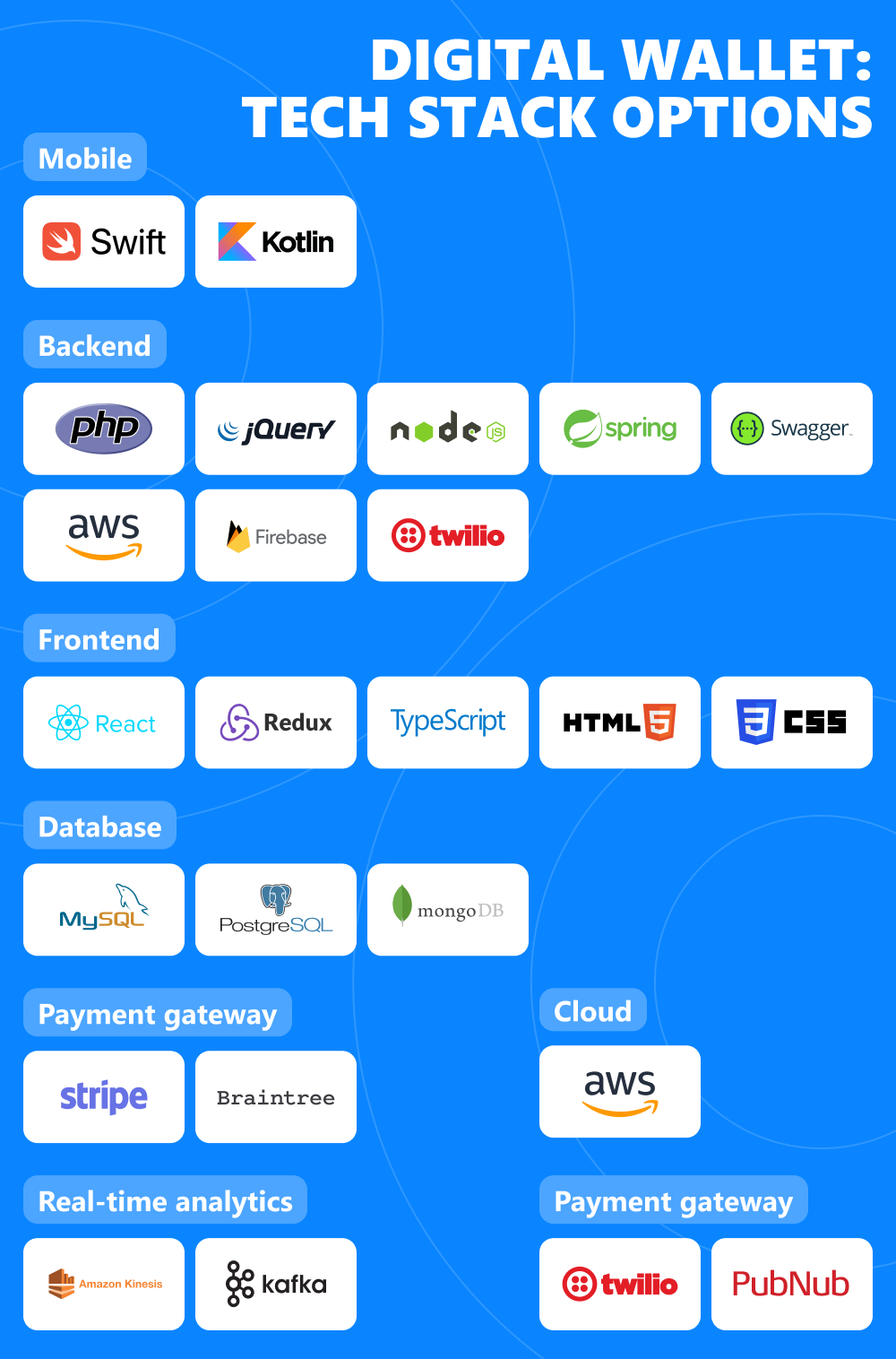 DIGITAL WALLET: TECH STACK OPTIONS

Mobile

Swift

Kotlin

Backend

php

jQuery

node JS

spring

Swagger

aws

Firebase

twilio

Frontend

React

Redux

TypeScript

HTML 5

3 CSS

Database

MySQL

PostgreSQL

mongoDB

Payment gateway

stripe

Braintree

Cloud

aws

Real-time analytics

Amazon Kinesis

kafka

Payment gateway

twilio

PubNub