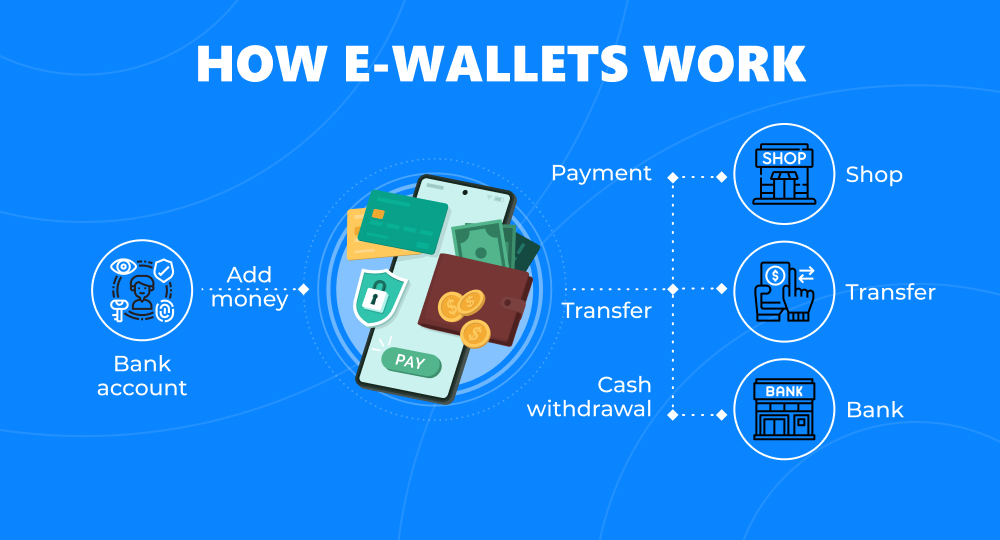 HOW E-WALLETS WORK

Bank account

Add money

PAY

Payment

Transfer

Cash withdrawal

SHOP

Shop

Transfer

BANK

Bank