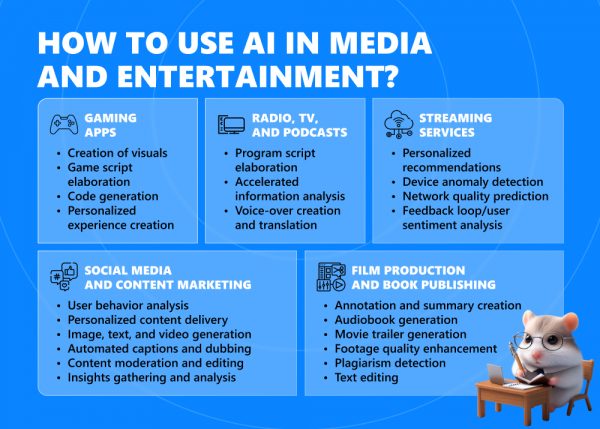 HOW TO USE AI IN MEDIA AND ENTERTAINMENT?

GAMING APPS
• Creation of visuals
• Game script elaboration
• Code generation
• Personalized experience creation

RADIO, TV, AND PODCASTS
• Program script elaboration
• Accelerated information analysis
• Voice-over creation and translation

STREAMING SERVICES
• Personalized recommendations
• Device anomaly detection
• Network quality prediction
• Feedback loop/user sentiment analysis

SOCIAL MEDIA AND CONTENT MARKETING
• User behavior analysis
• Personalized content delivery
• Image, text, and video generation
• Automated captions and dubbing
• Content moderation and editing
• Insights gathering and analysis

FILM PRODUCTION AND BOOK PUBLISHING
• Annotation and summary creation
• Audiobook generation
• Movie trailer generation
• Footage quality enhancement
• Plagiarism detection
• Text editing