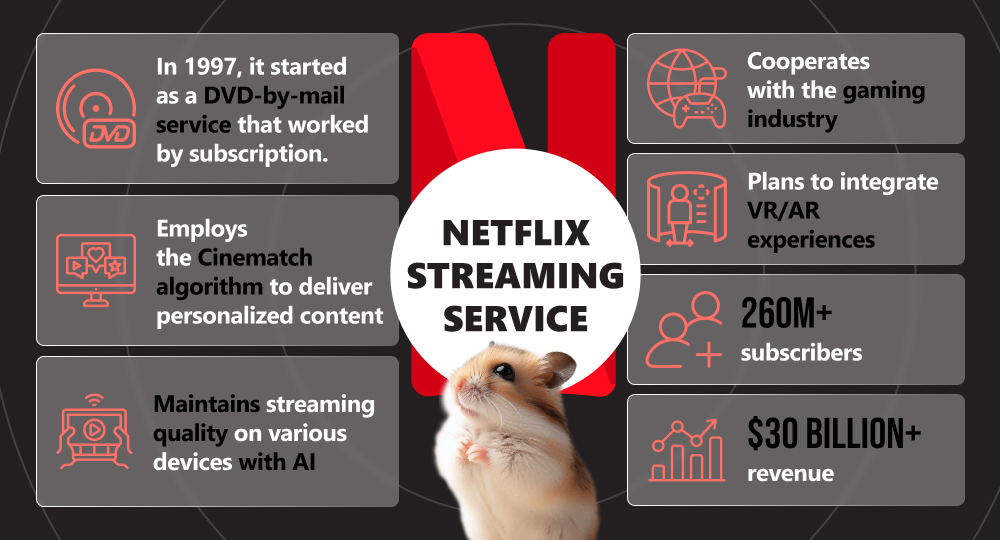 DVD

In 1997, it started as a DVD-by-mail service that worked by subscription.

Employs the Cinematch algorithm to deliver personalized content

Maintains streaming quality on various devices with AI

NETFLIX STREAMING SERVICE

Cooperates with the gaming industry

Plans to integrate VR/AR experiences

260M+ subscribers

$30 BILLION+ revenue