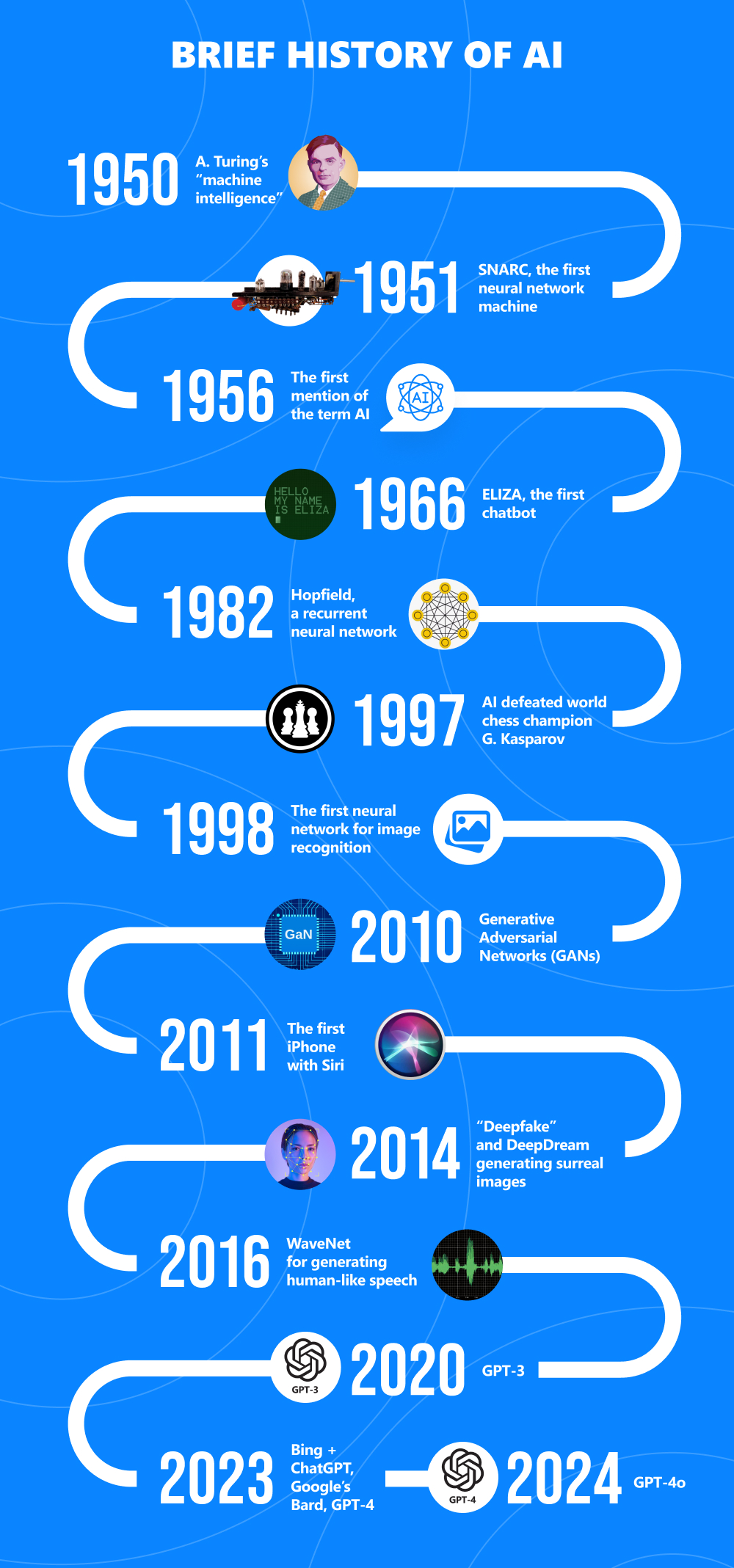 BRIEF HISTORY OF AI

1950 A. Turing's "machine intelligence"

1951 SNARC, the first neural network machine

1956 The first mention of the term AI

AI

HELLO MY NAME IS ELIZA

1966 ELIZA, the first chatbot

1982 Hopfield, a recurrent neural network

1997 AI defeated world chess champion G. Kasparov

1998 The first neural network for image recognition

GaN

2010 Generative Adversarial Networks (GANs)

2011 The first iPhone with Siri

2014 "Deepfake" and DeepDream generating surreal images

2016 WaveNet for generating human-like speech

GPT-3

2020 GPT-3

2023 Bing + ChatGPT, Google's Bard, GPT-4

GPT-4

2024 GPT-4o