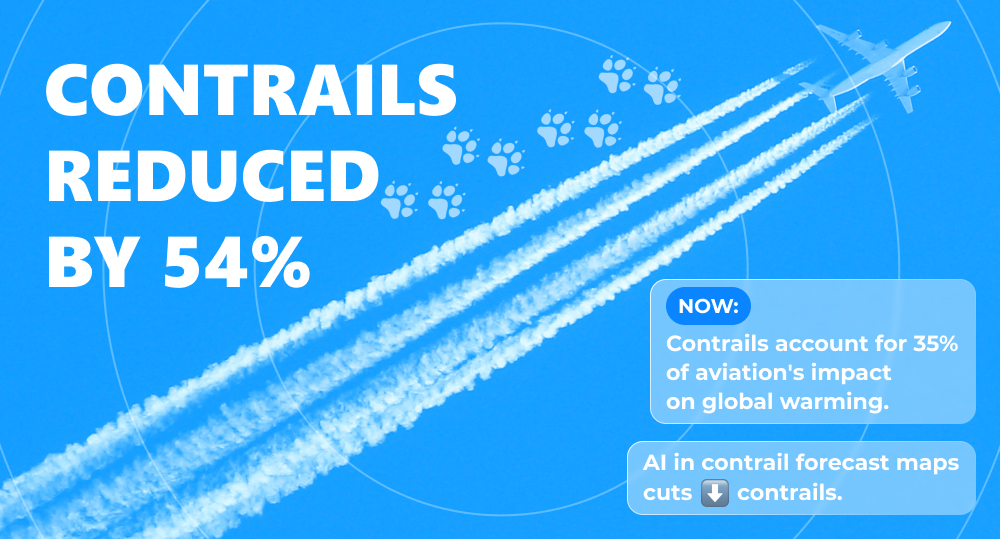 CONTRAILS REDUCED BY 54%

NOW:

Contrails account for 35% of aviation's impact on global warming.

AI in contrail forecast maps cuts ⬇️ contrails.