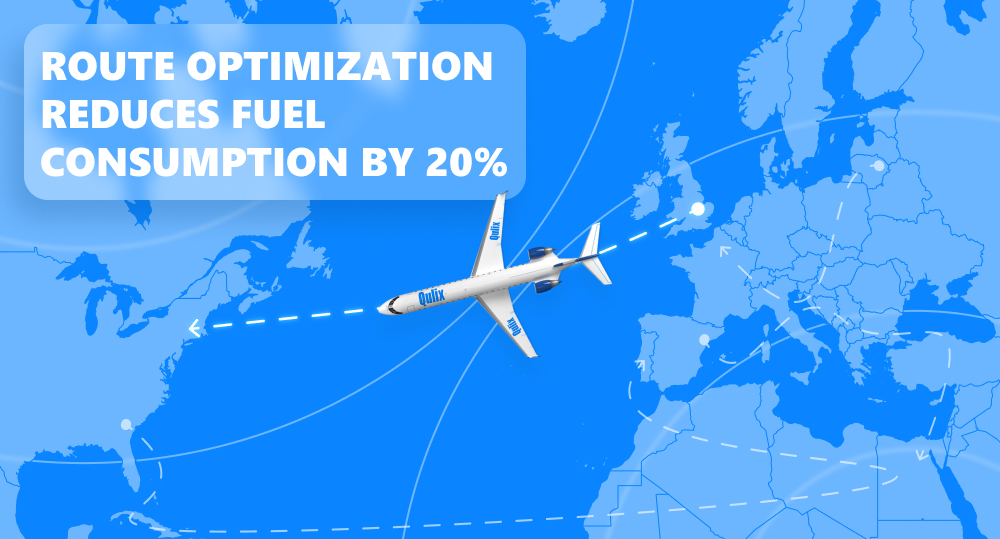 ROUTE OPTIMIZATION REDUCES FUEL CONSUMPTION BY 20%

Qulix

Qulix

Qulix