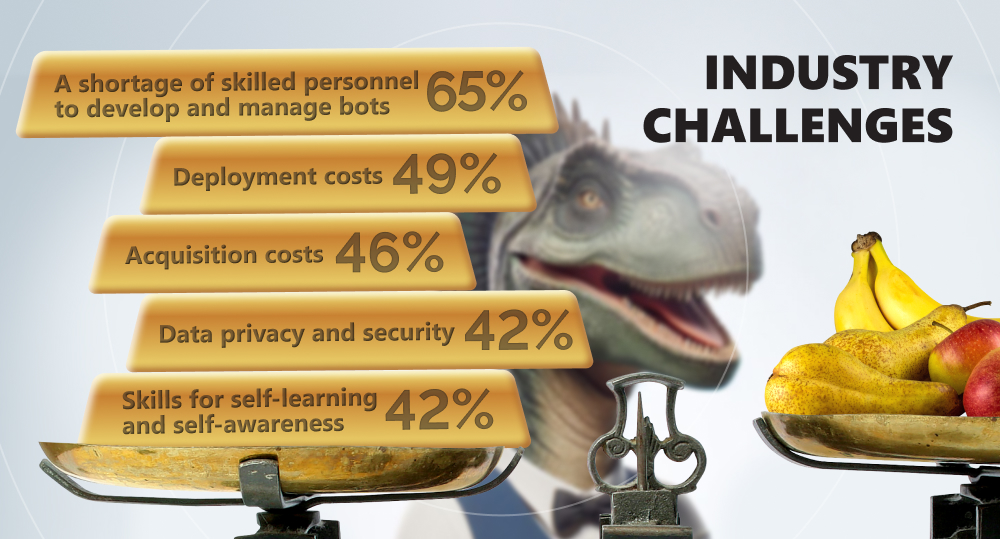 INDUSTRY CHALLENGES

A shortage of skilled personnel to develop and manage bots 65%

Deployment costs 49%

Acquisition costs 46%

Data privacy and security 42%

Skills for self-learning and self-awareness 42%