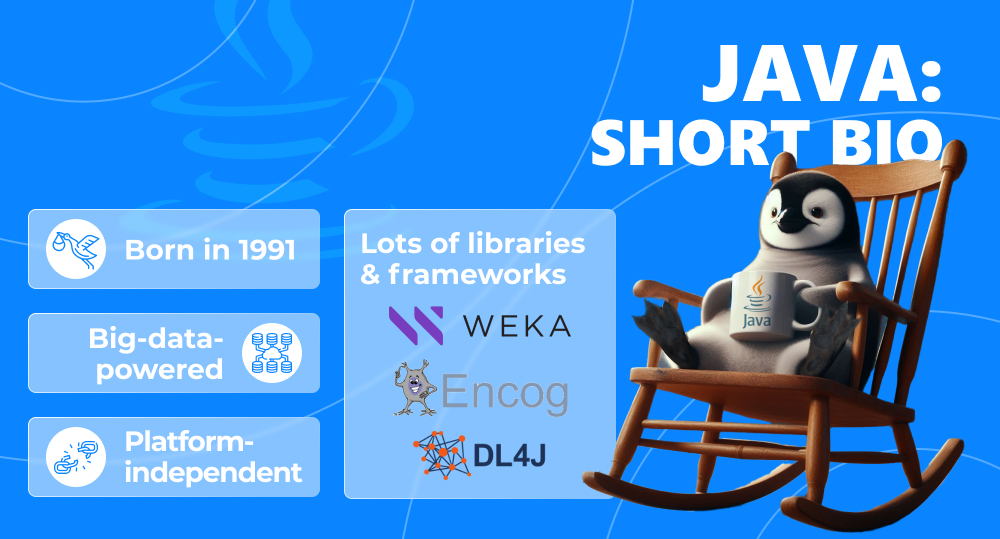 JAVA: SHORT BIO

Born in 1991

Big-data-powered

Platform-independent

Lots of libraries & frameworks

WEKA

Encog

DL4J

Java