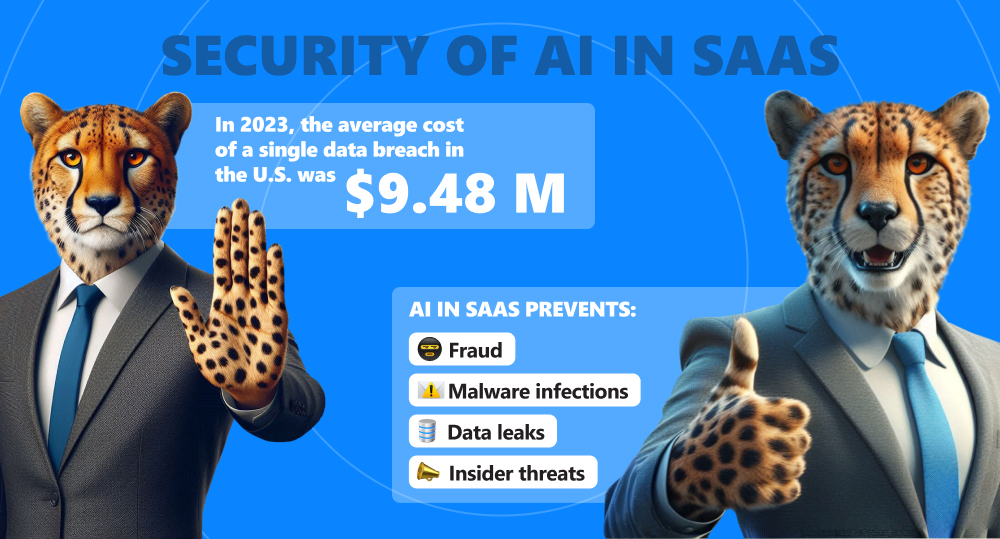 SECURITY OF AI IN SAAS

In 2023, the average cost of a single data breach in the U.S. was $9.48 M

AI IN SAAS PREVENTS:

Fraud

Malware infections

Data leaks

Insider threats