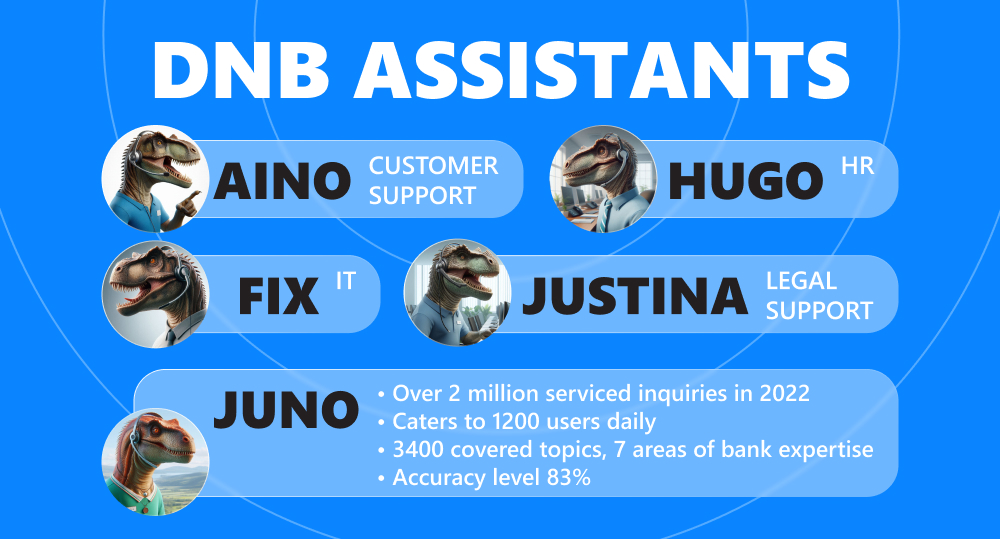 DNB ASSISTANTS

AINO CUSTOMER SUPPORT

HUGO HR

FIX IT

JUSTINA LEGAL SUPPORT

JUNO
• Over 2 million serviced inquiries in 2022
• Caters to 1200 users daily
• 3400 covered topics, 7 areas of bank expertise
• Accuracy level 83%