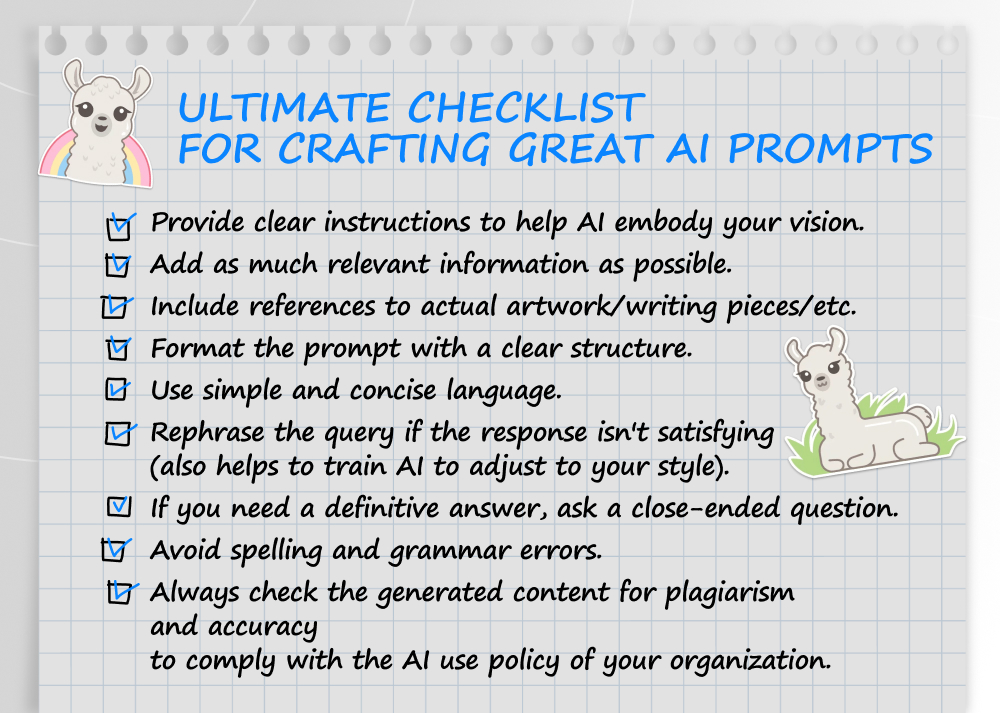 ULTIMATE CHECKLIST
FOR CRAFTING GREAT AI PROMPTS

Provide clear instructions to help AI embody your vision.

Add as much relevant information as possible.

Include references to actual artwork/writing pieces/etc.

Format the prompt with a clear structure.

Use simple and concise language.

Rephrase the query if the response isn't satisfying (also helps to train AI to adjust to your style).

If you need a definitive answer, ask a close-ended question.

Avoid spelling and grammar errors.

Always check the generated content for plagiarism and accuracy to comply with the AI use policy of your organization.