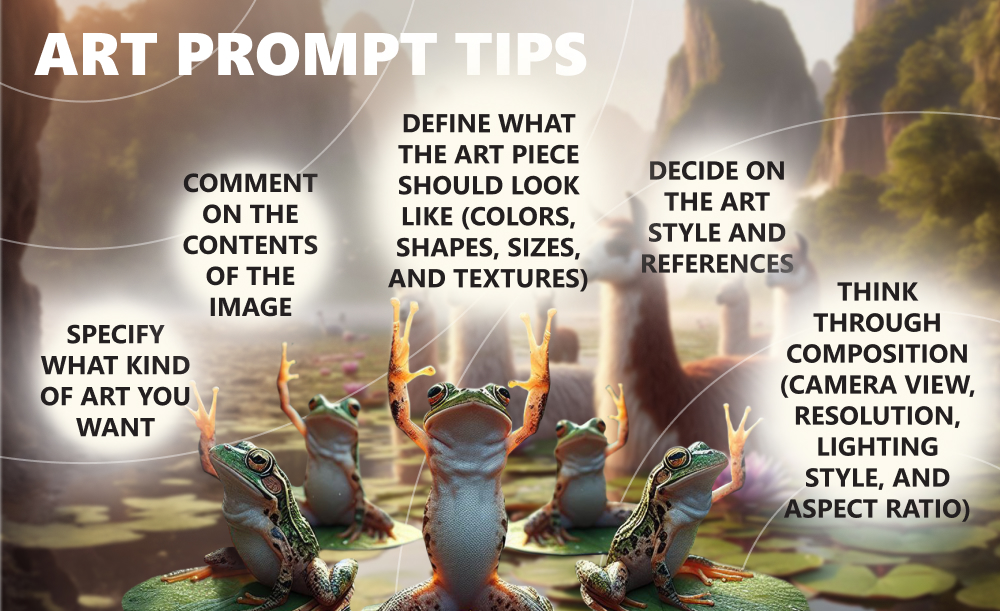 ART PROMPT TIPS

SPECIFY WHAT KIND OF ART YOU WANT

COMMENT ON THE CONTENTS OF THE IMAGE

DEFINE WHAT THE ART PIECE SHOULD LOOK LIKE (COLORS, SHAPES, SIZES, AND TEXTURES)

DECIDE ON THE ART STYLE AND REFERENCES

THINK THROUGH COMPOSITION (CAMERA VIEW, RESOLUTION, LIGHTING STYLE, AND ASPECT RATIO)