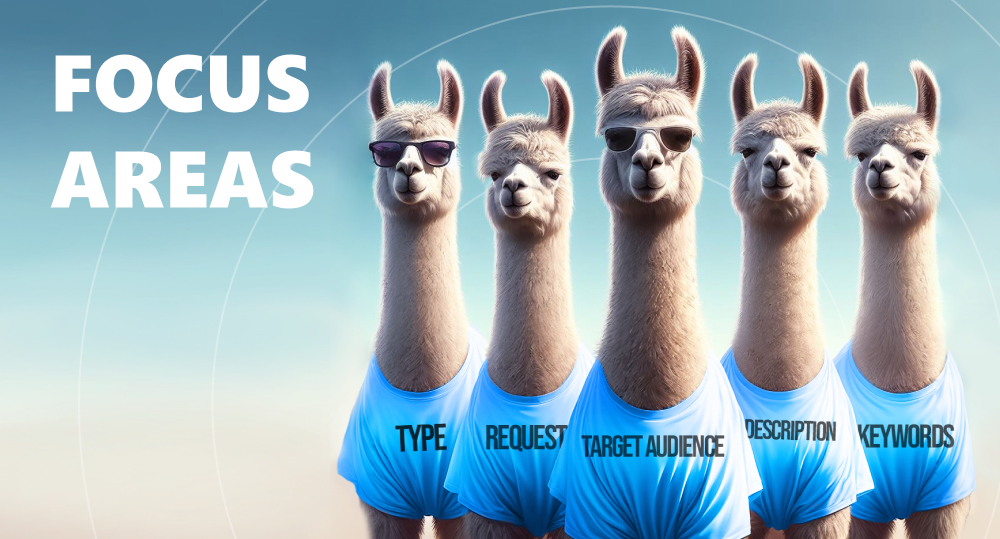 FOCUS AREAS

TYPE

REQUEST

TARGET AUDIENCE

DESCRIPTION

KEYWORDS