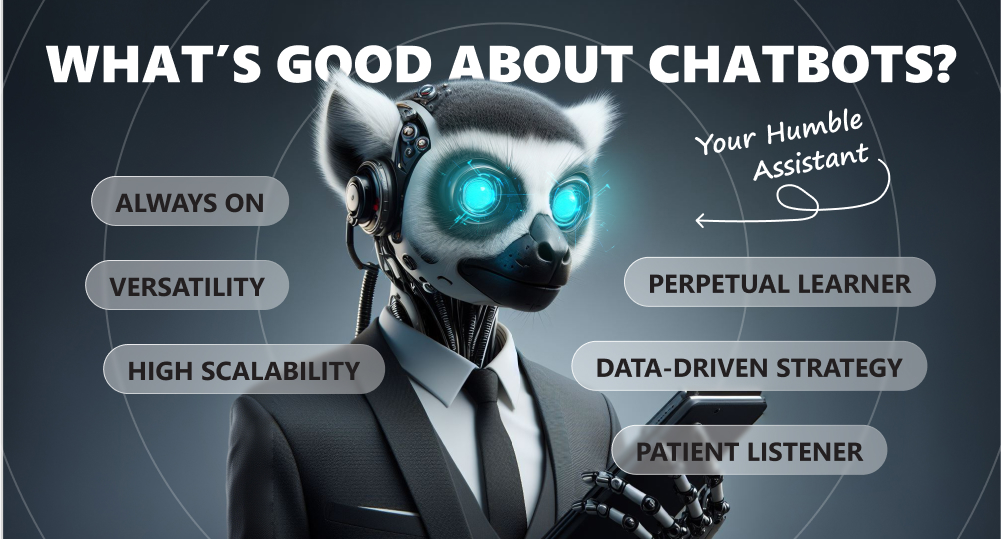 WHAT'S GOOD ABOUT CHATBOTS?

Your Humble Assistant

ALWAYS ON

VERSATILITY

HIGH SCALABILITY

PERPETUAL LEARNER

DATA-DRIVEN STRATEGY

PATIENT LISTENER