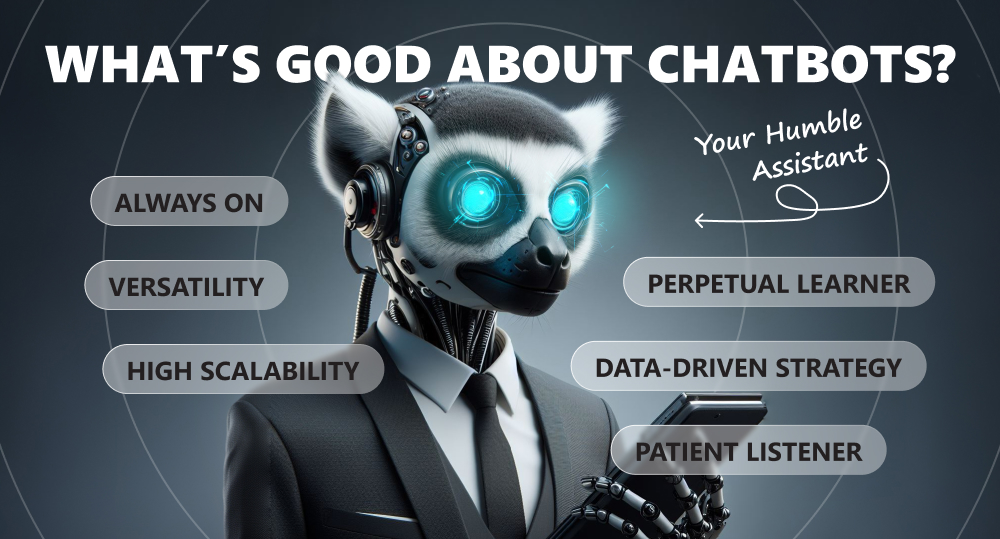 WHAT'S GOOD ABOUT CHATBOTS?

Your Humble Assistant

ALWAYS ON

VERSATILITY

HIGH SCALABILITY

PERPETUAL LEARNER

DATA-DRIVEN STRATEGY

PATIENT LISTENER