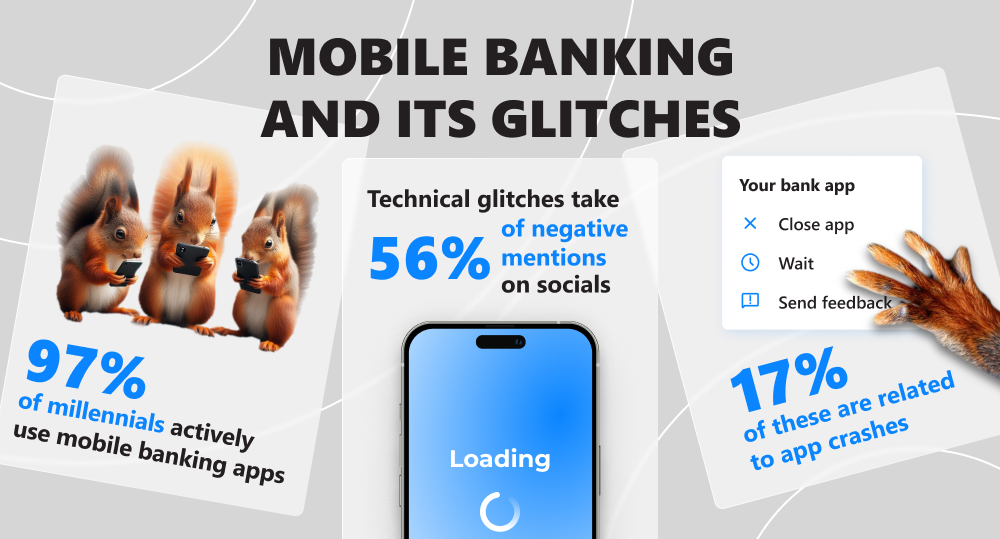 MOBILE BANKING AND ITS GLITCHES

97% of millennials actively use mobile banking apps

Technical glitches take 56% of negative mentions on socials

Loading

Your bank app
Close app
Wait
Send feedback

17% of these are related to app crashes