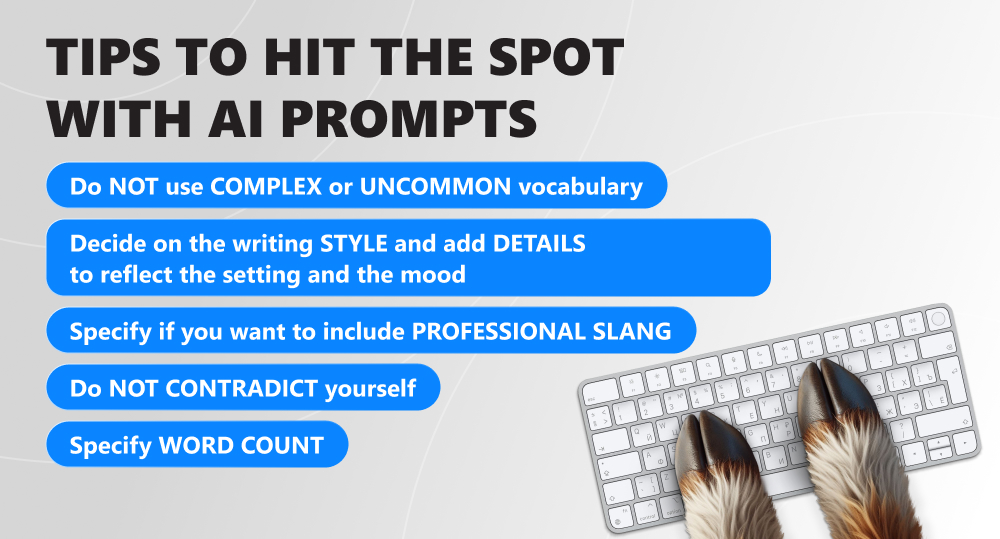 TIPS TO HIT THE SPOT WITH AI PROMPTS

Do NOT use COMPLEX or UNCOMMON vocabulary

Decide on the writing STYLE and add DETAILS to reflect the setting and the mood

Specify if you want to include PROFESSIONAL SLANG

Do NOT CONTRADICT yourself

Specify WORD COUNT