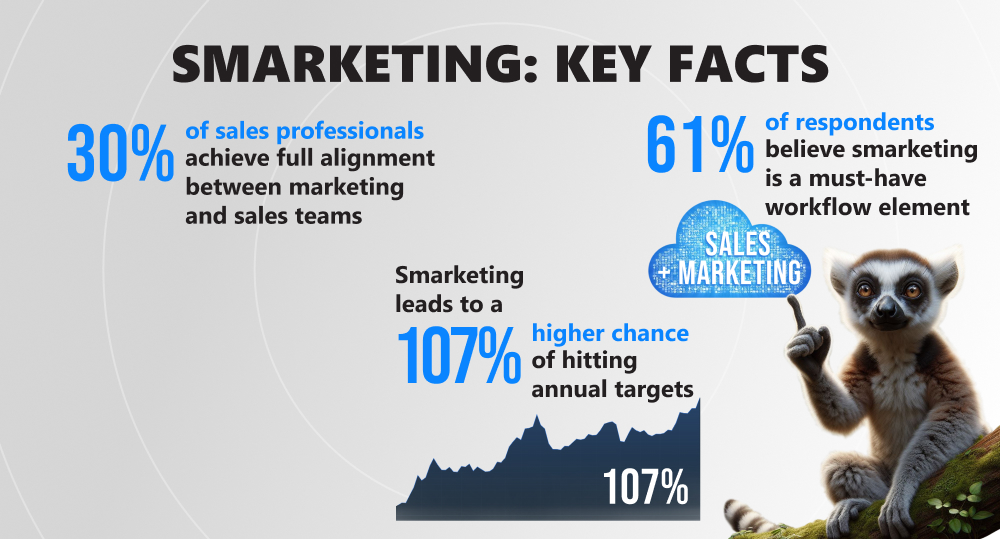 SMARKETING: KEY FACTS

30% of sales professionals achieve full alignment between marketing and sales teams

61% of respondents believe smarketing is a must-have workflow element

SALES + MARKETING

Smarketing leads to a 107% higher chance of hitting annual targets

107%