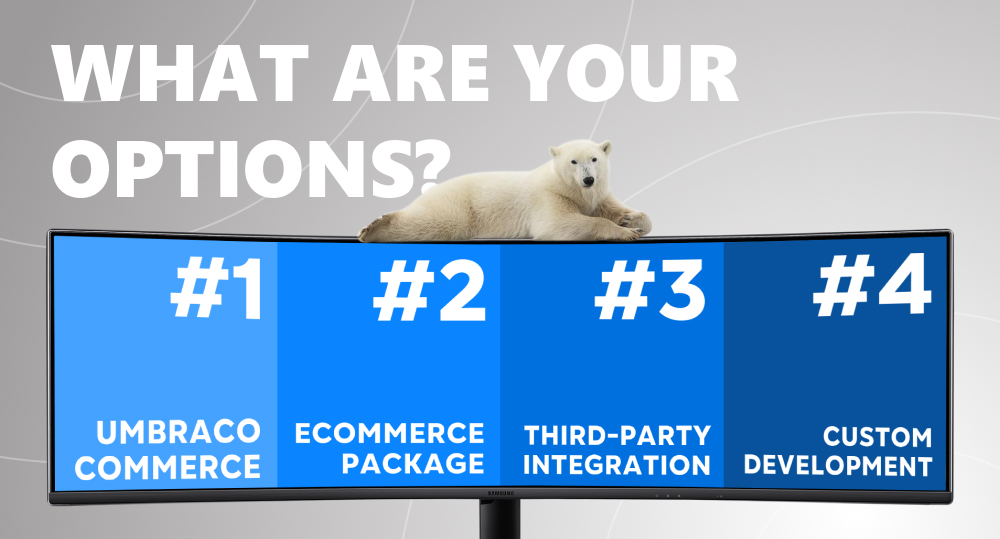 WHAT ARE YOUR OPTIONS?

#1

UMBRACO COMMERCE

#2

ECOMMERCE PACKAGE

#3

THIRD-PARTY INTEGRATION

#4

CUSTOM DEVELOPMENT

SAMSUNG