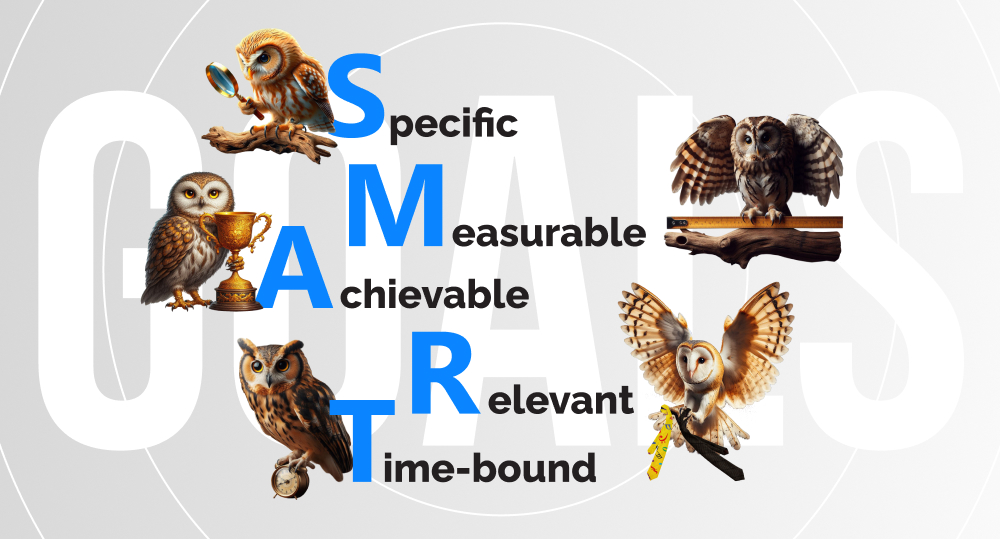 GOALS

Specific
Measurable
Achievable
Relevant
Time-bound