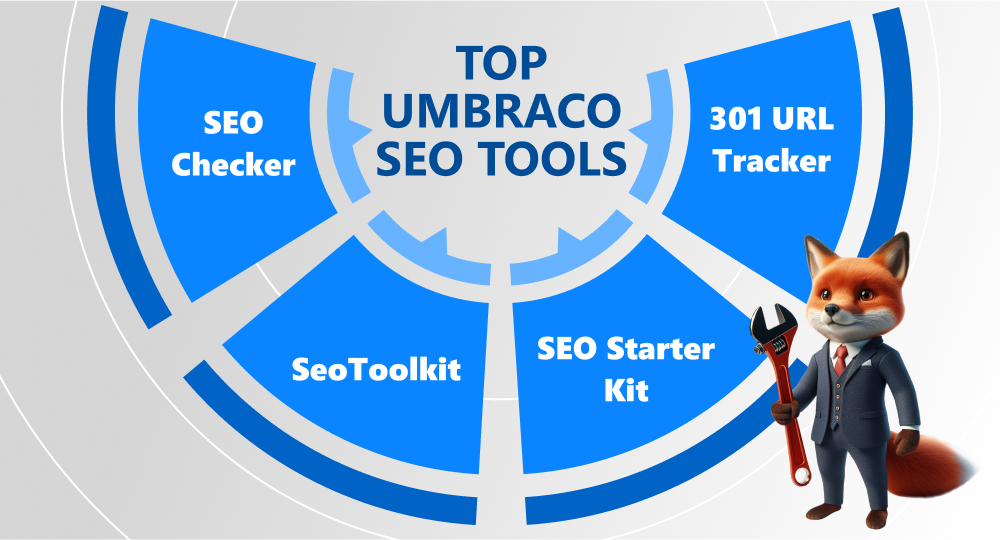 TOP UMBRACO SEO TOOLS

SEO Checker

301 URL Tracker

SeoToolkit

SEO Starter Kit