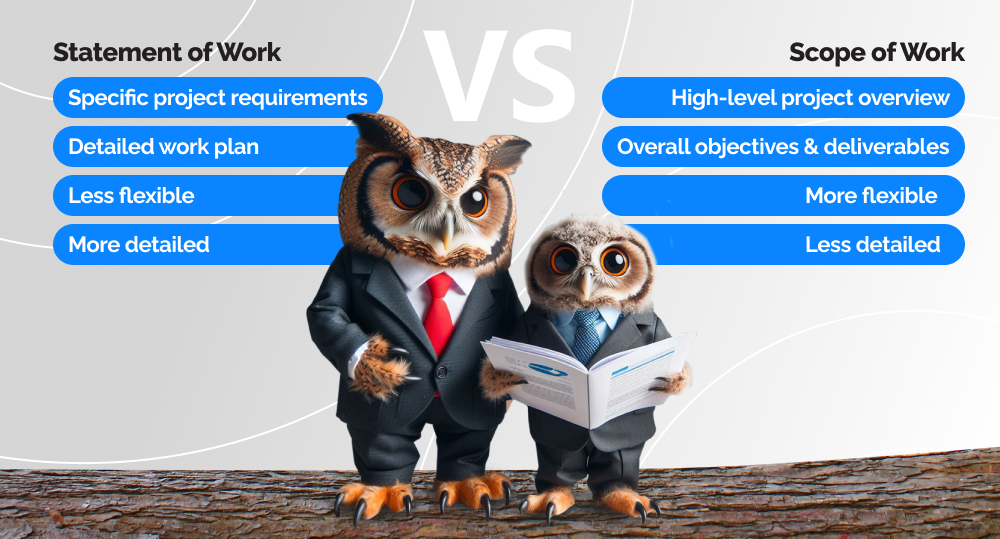 Statement of Work

Specific project requirements

Detailed work plan

Less flexible

More detailed

VS

Scope of Work

High-level project overview

Overall objectives & deliverables

More flexible

Less detailed