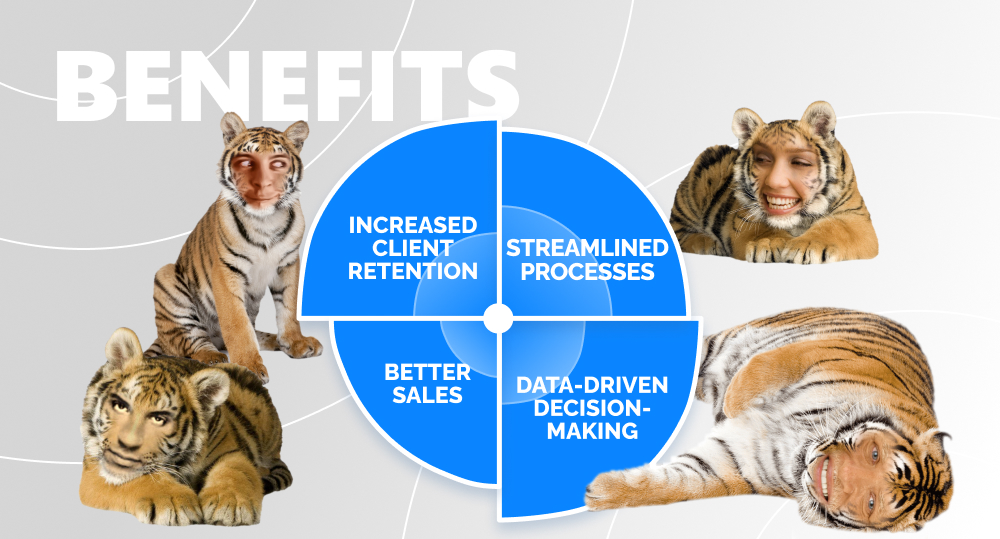 BENEFITS

INCREASED CLIENT RETENTION

STREAMLINED PROCESSES

BETTER SALES

DATA-DRIVEN DECISION-MAKING