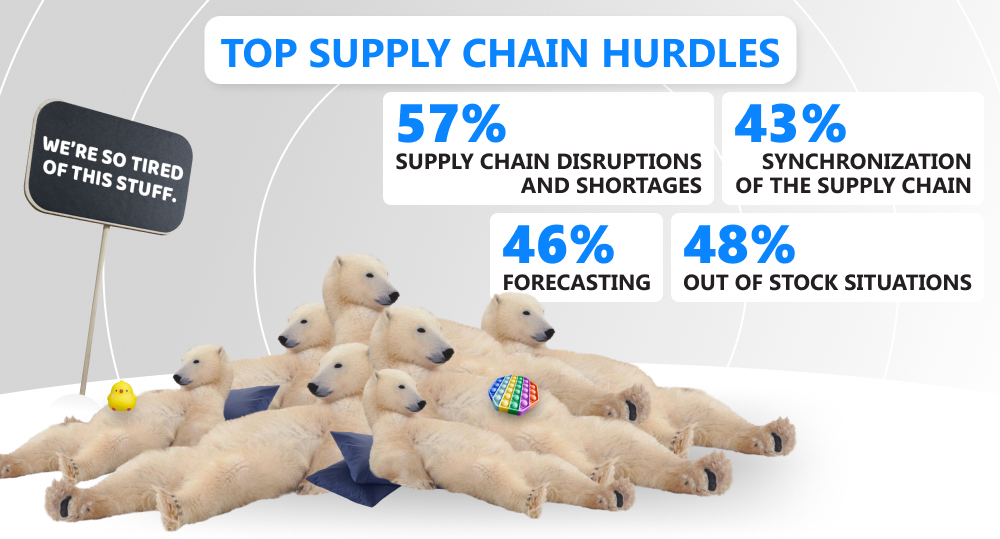 TOP SUPPLY CHAIN HURDLES

WE'RE SO TIRED OF THIS STUFF.

57%
SUPPLY CHAIN DISRUPTIONS AND SHORTAGES

43%
SYNCHRONIZATION OF THE SUPPLY CHAIN

46%
FORECASTING

48%
OUT OF STOCK SITUATIONS