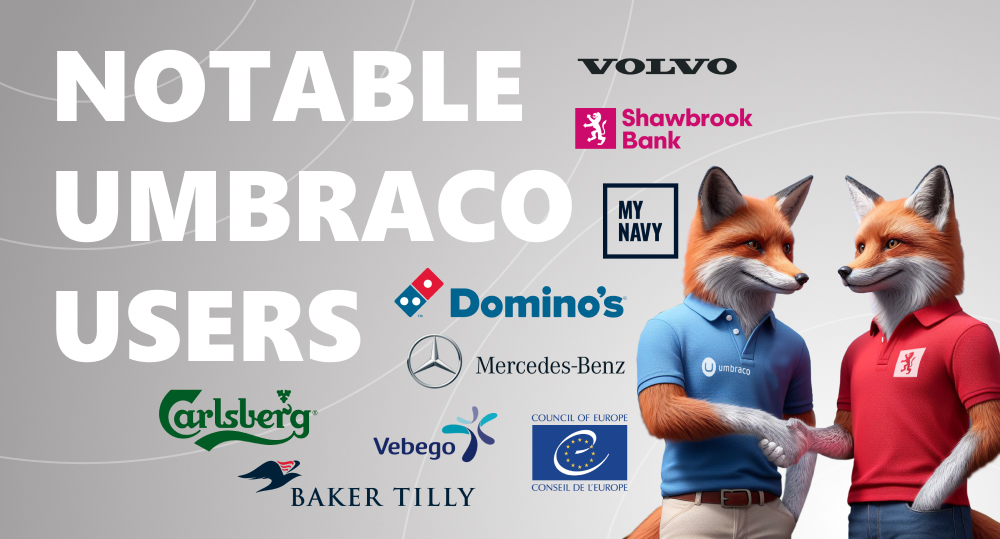 NOTABLE UMBRACO USERS

VOLVO

Shawbrook Bank

MY NAVY

Domino's

Mercedes-Benz

Carlsberg

Vebego

COUNCIL OF EUROPE
CONSEIL DE L'EUROPE

BAKER TILLY

umbraco