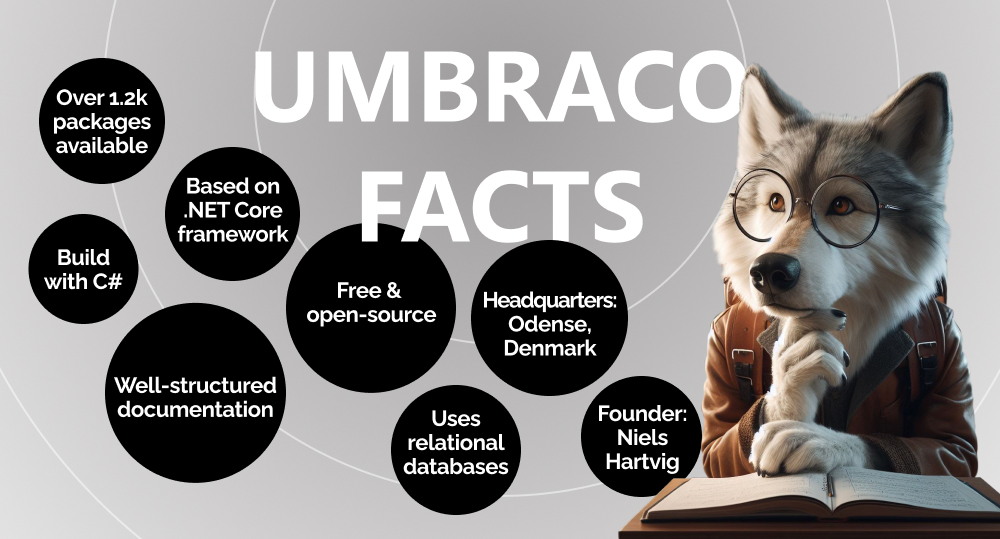 UMBRACO FACTS

Over 1.2k packages available

Based on .NET Core framework

Build with C#

Free & open-source

Headquarters: Odense, Denmark

Well-structured documentation

Uses relational databases

Founder: Niels Hartvig