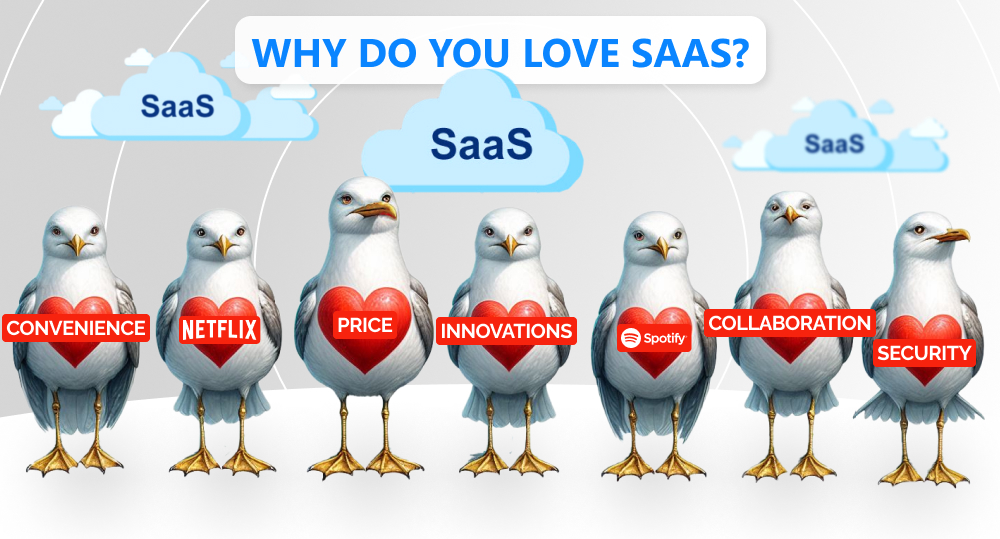 WHY DO YOU LOVE SAAS?

SaaS

SaaS

SaaS

CONVENIENCE

NETFLIX

PRICE

INNOVATIONS

Spotify

COLLABORATION

SECURITY