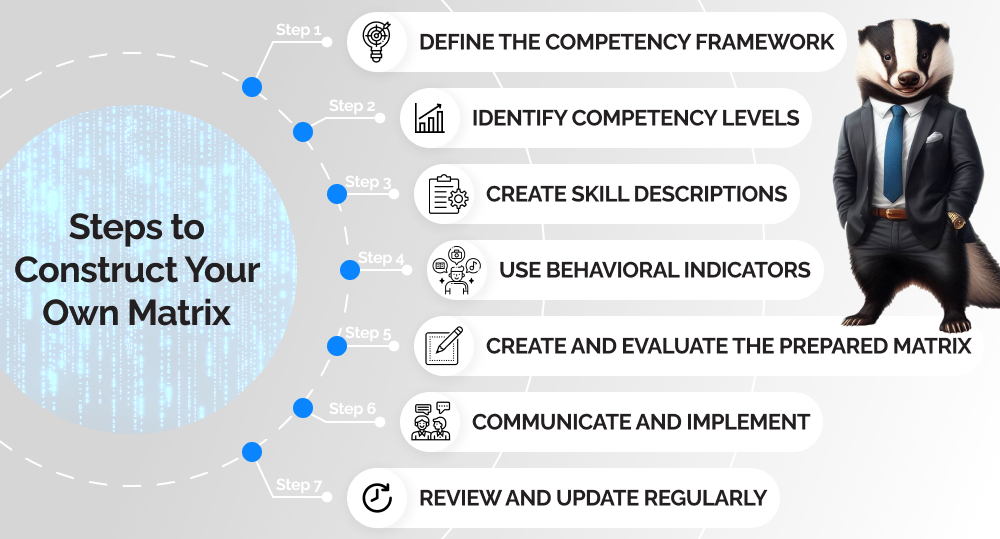 Steps to Construct Your Own Matrix

Step 1
DEFINE THE COMPETENCY FRAMEWORK

Step 2
IDENTIFY COMPETENCY LEVELS

Step 3
CREATE SKILL DESCRIPTIONS

Step 4
USE BEHAVIORAL INDICATORS

Step 5
CREATE AND EVALUATE THE PREPARED MATRIX

Step 6
COMMUNICATE AND IMPLEMENT

Step 7
REVIEW AND UPDATE REGULARLY