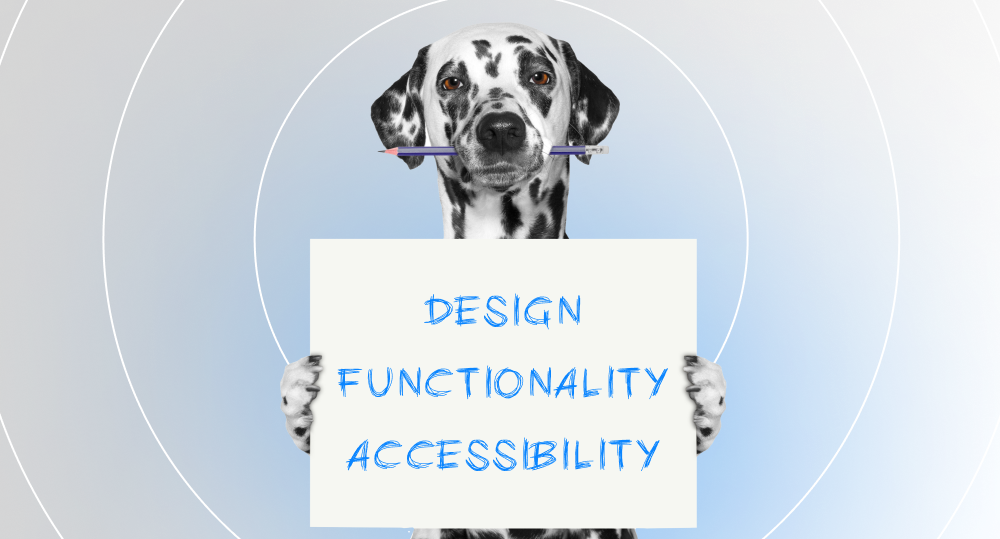 DESIGN
FUNCTIONALITY
ACCESSIBILITY