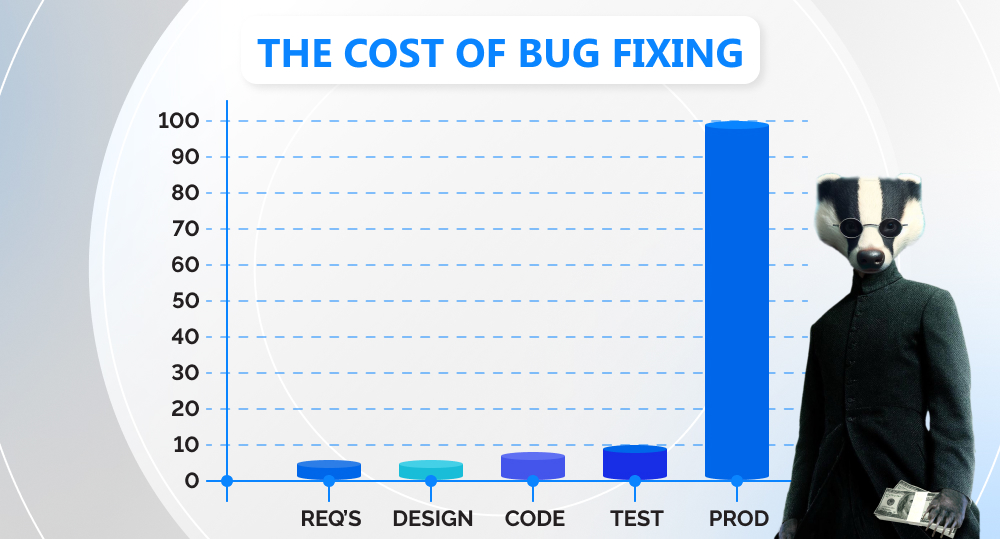 THE COST OF BUG FIXING

100
90
80
70
60
50
40
30
20
10
0

REQ'S DESIGN CODE TEST PROD