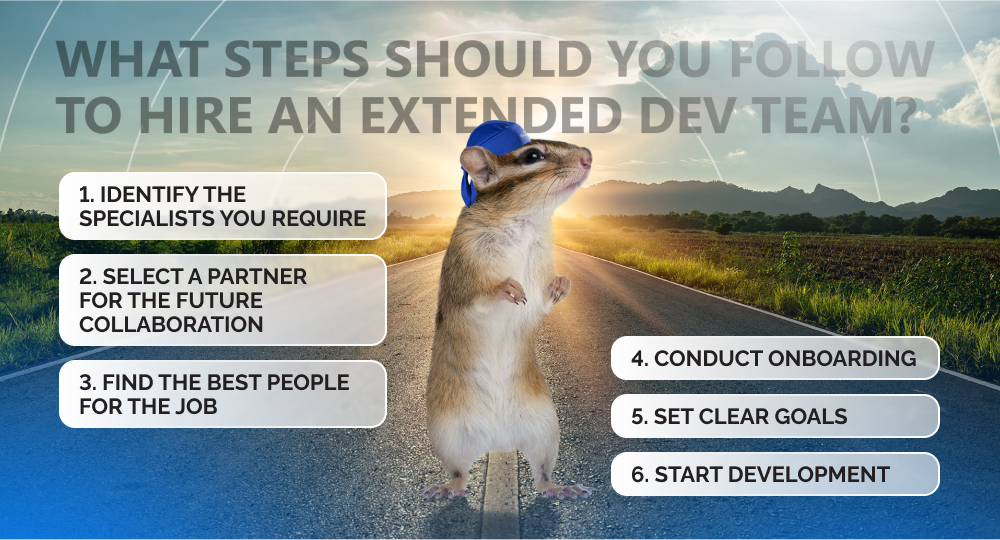 WHAT STEPS SHOULD YOU FOLLOW TO HIRE AN EXTENDED DEV TEAM?

1. IDENTIFY THE SPECIALISTS YOU REQUIRE

2. SELECT A PARTNER FOR THE FUTURE COLLABORATION

3. FIND THE BEST PEOPLE FOR THE JOB

4. CONDUCT ONBOARDING

5. SET CLEAR GOALS

6. START DEVELOPMENT