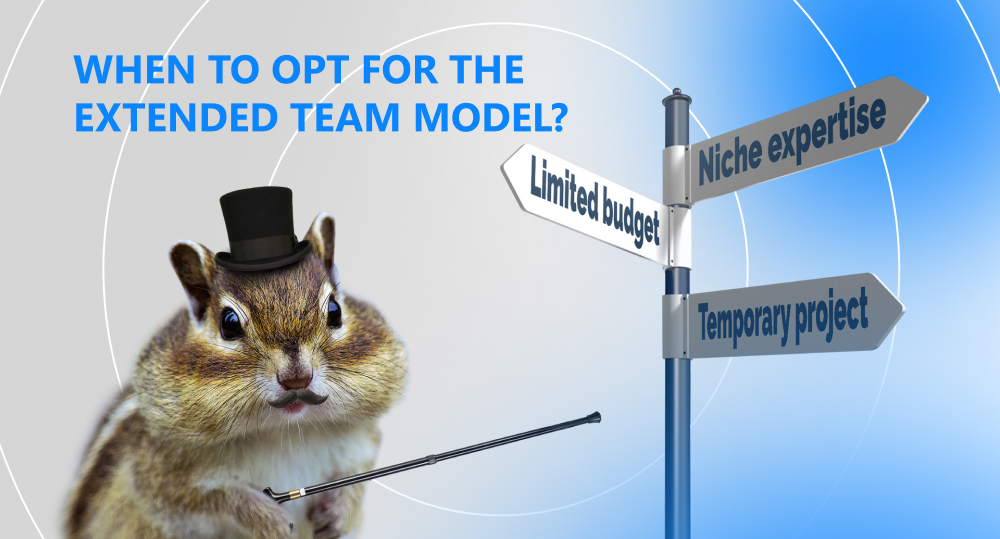 WHEN TO OPT FOR THE EXTENDED TEAM MODEL?

Limited budget

Niche expertise

Temporary project