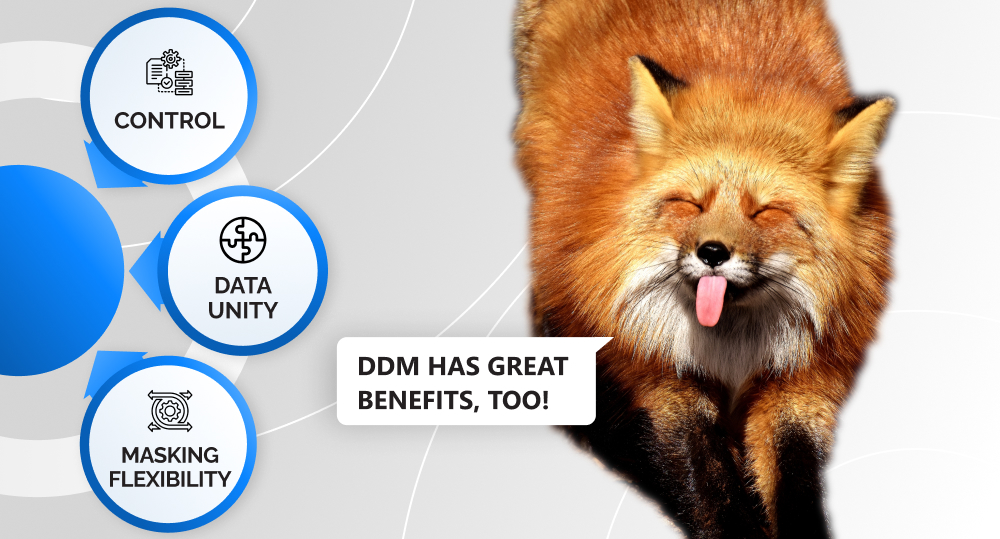 CONTROL

DATA UNITY

MASKING FLEXIBILITY

DDM HAS GREAT BENEFITS, TOO!