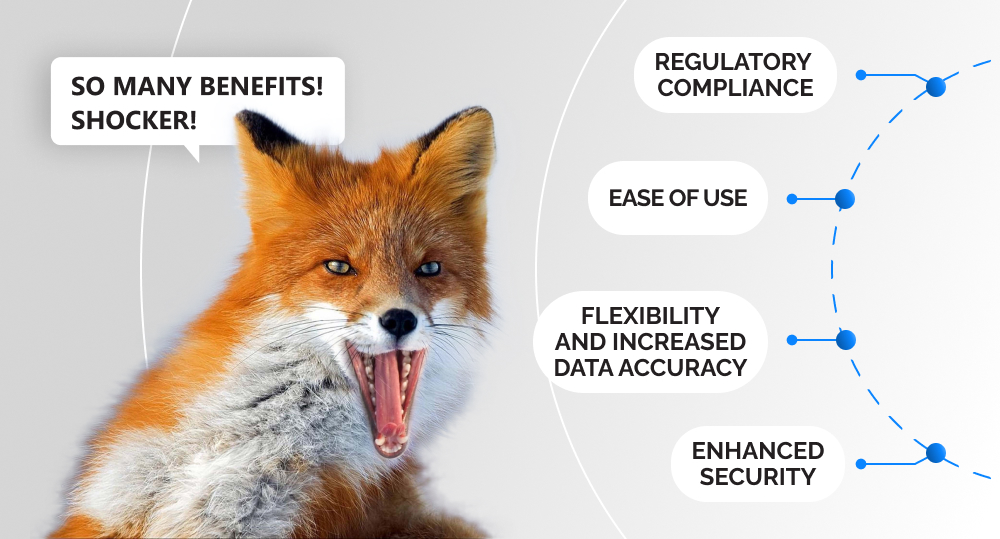 SO MANY BENEFITS! SHOCKER!

REGULATORY COMPLIANCE

EASE OF USE

FLEXIBILITY AND INCREASED DATA ACCURACY

ENHANCED SECURITY