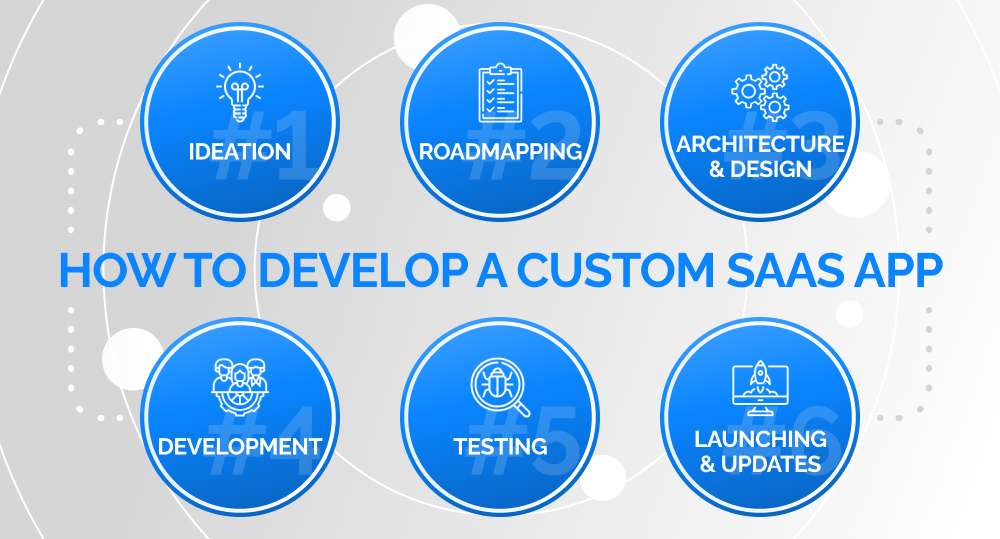 #1
IDEATION

#2
ROADMAPPING

#3
ARCHITECTURE & DESIGN

HOW TO DEVELOP A CUSTOM SAAS APP

#4
DEVELOPMENT

#5
TESTING

#6
LAUNCHING & UPDATES