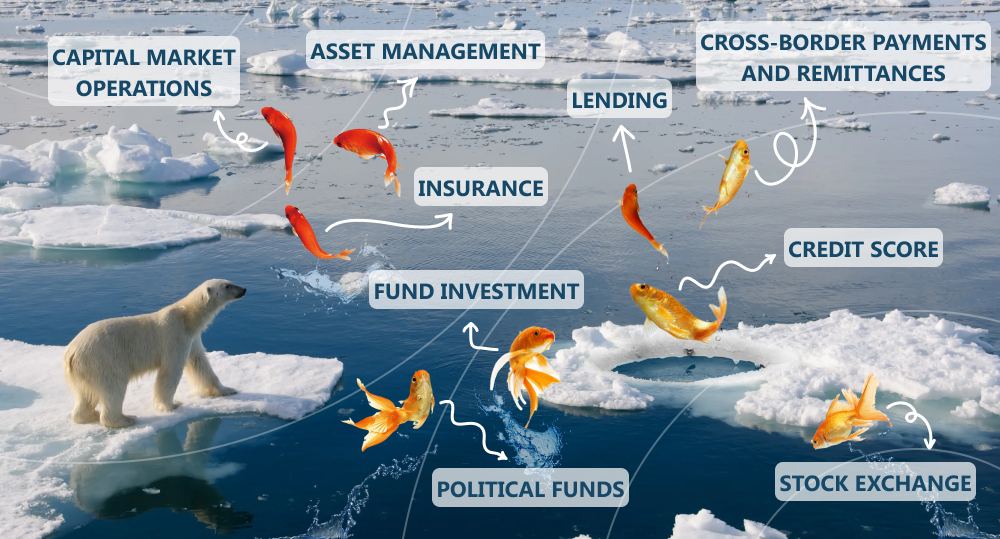 CAPITAL MARKET OPERATIONS

ASSET MANAGEMENT

LENDING

CROSS-BORDER PAYMENTS AND REMITTANCES

INSURANCE

CREDIT SCORE

FUND INVESTMENT

POLITICAL FUNDS

STOCK EXCHANGE