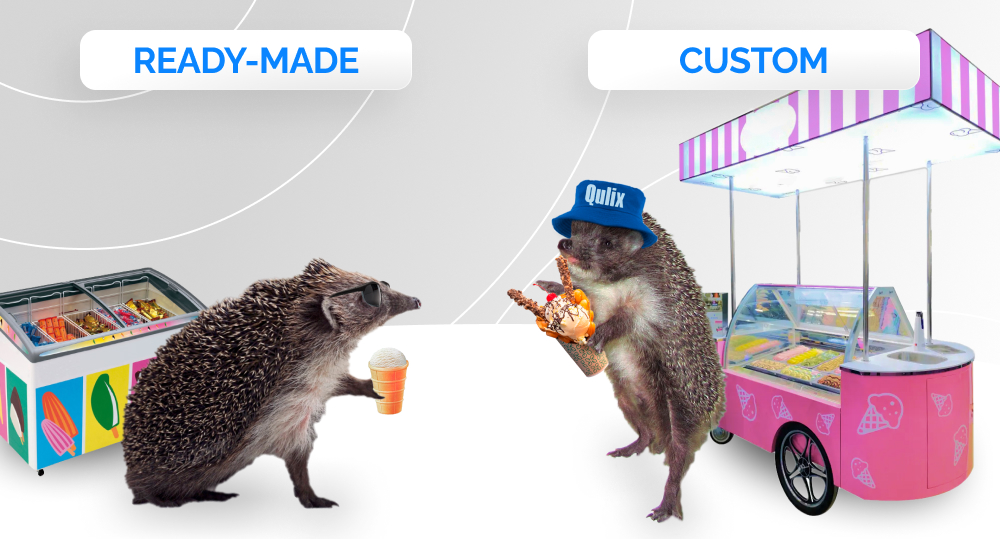 READY-MADE

CUSTOM

Qulix